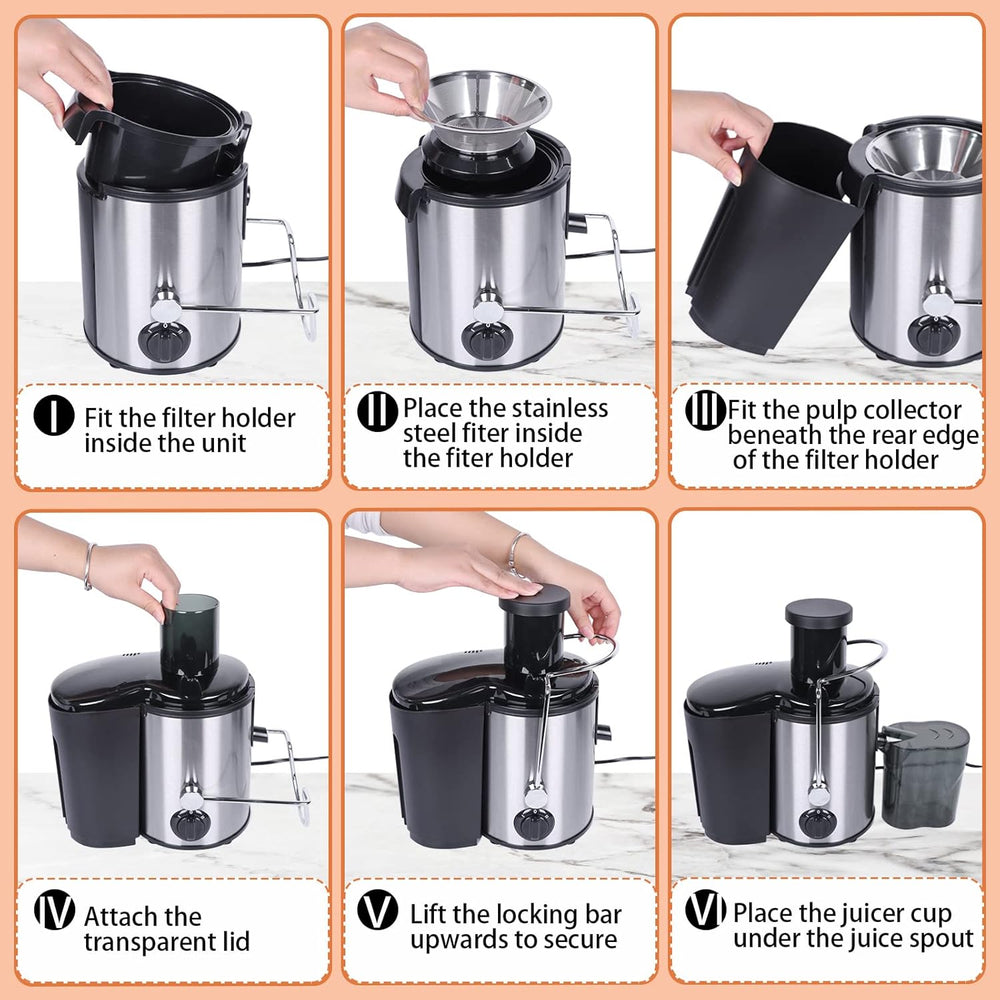 I Fit the filter holder inside the unit

II Place the stainless steel fiter inside the fiter holder

III Fit the pulp collector beneath the rear edge of the filter holder

IV Attach the transparent lid

V Lift the locking bar upwards to secure

VI Place the juicer cup under the juice spout