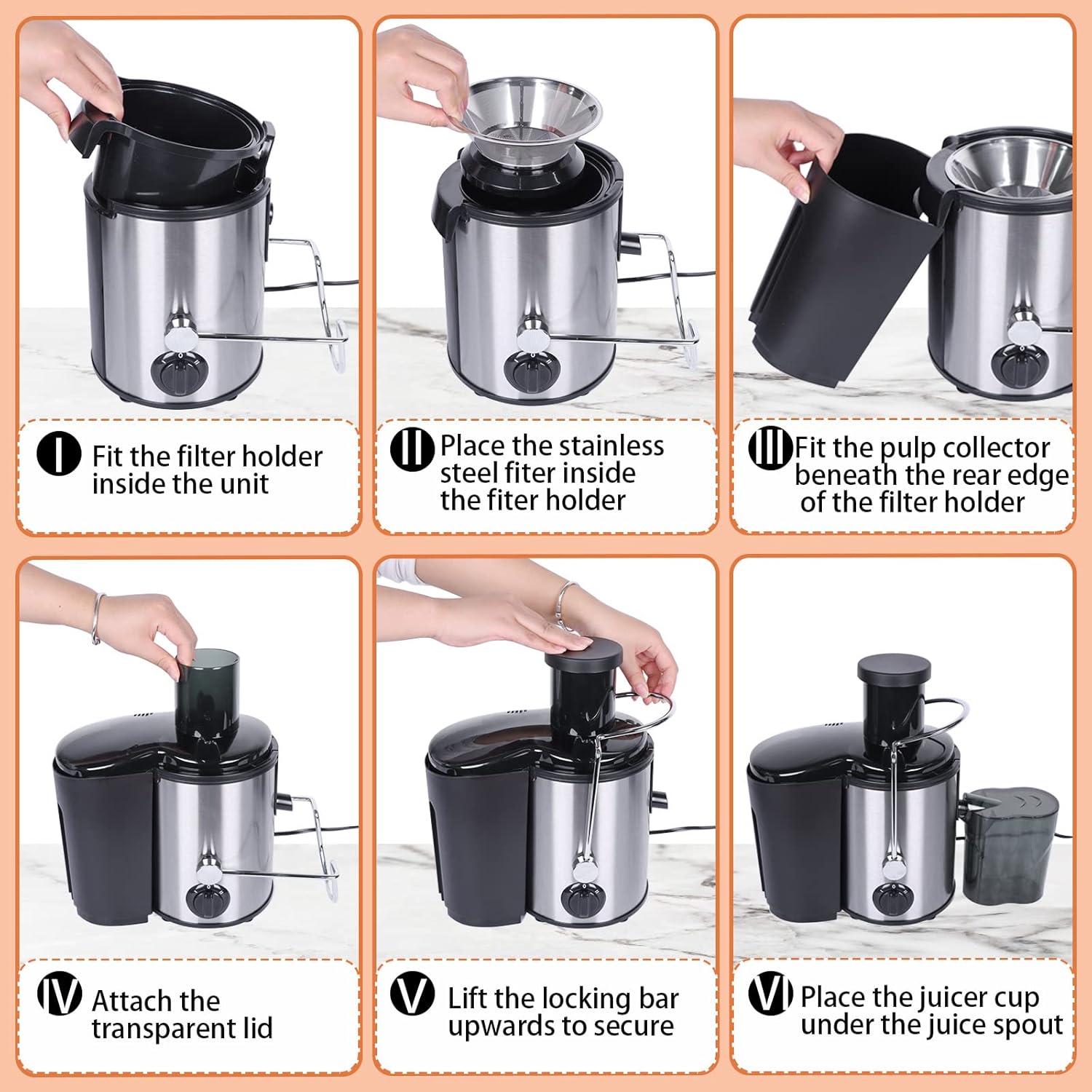 I Fit the filter holder inside the unit

II Place the stainless steel fiter inside the fiter holder

III Fit the pulp collector beneath the rear edge of the filter holder

IV Attach the transparent lid

V Lift the locking bar upwards to secure

VI Place the juicer cup under the juice spout