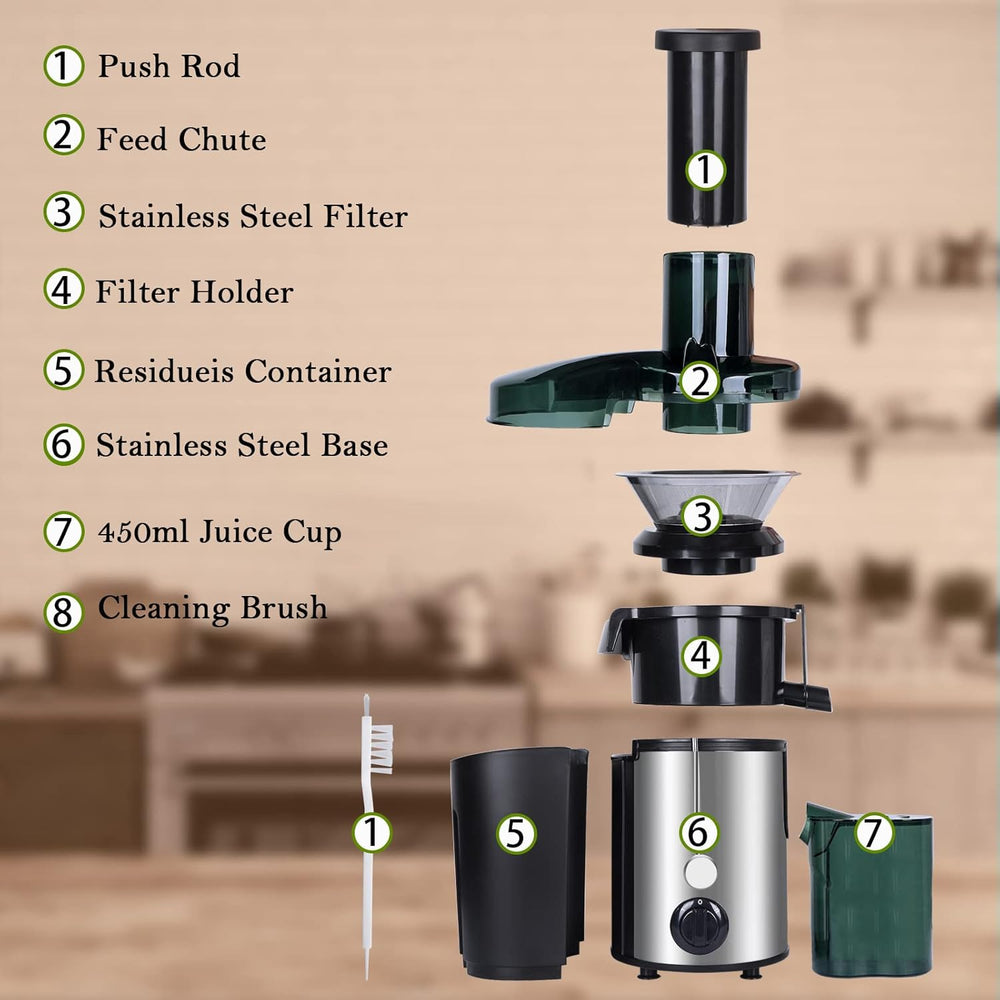 1 Push Rod
2 Feed Chute
3 Stainless Steel Filter
4 Filter Holder
5 Residueis Container
6 Stainless Steel Base
7 450ml Juice Cup
8 Cleaning Brush

1
2
3
4
1
5
6
7